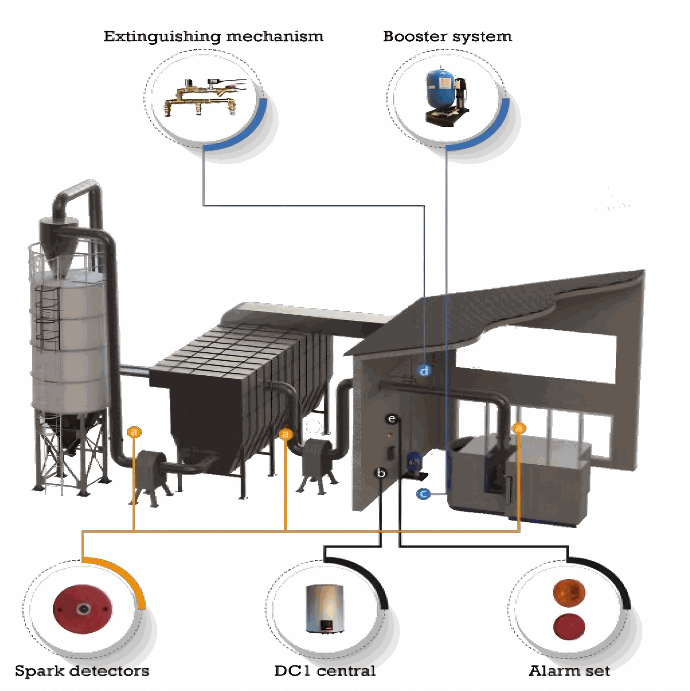 Extinguishing mechanism

Booster system

d

e

a

a

a

b

c

Spark detectors

DC1 central

Alarm set